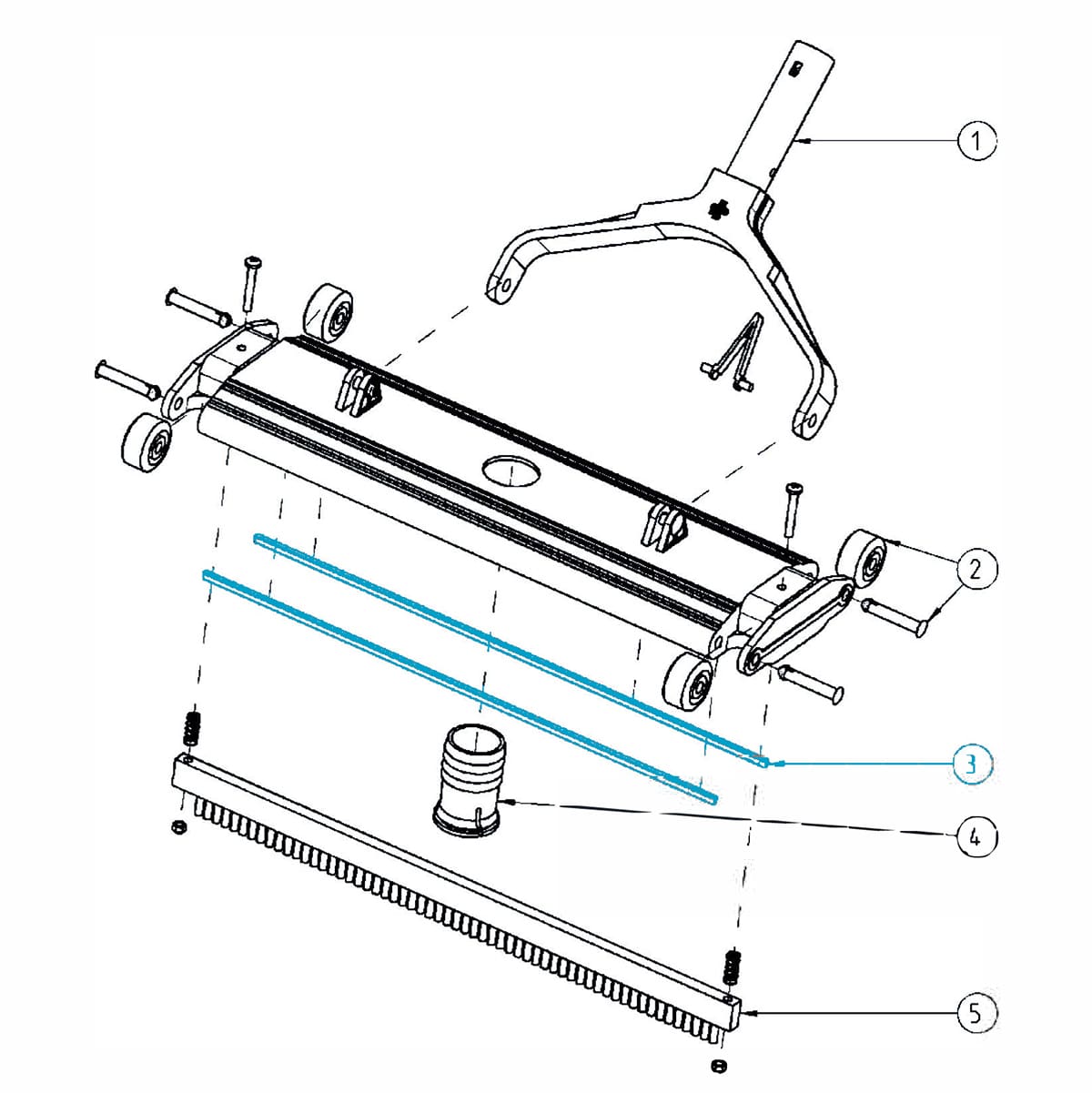 1
2
3
4
5