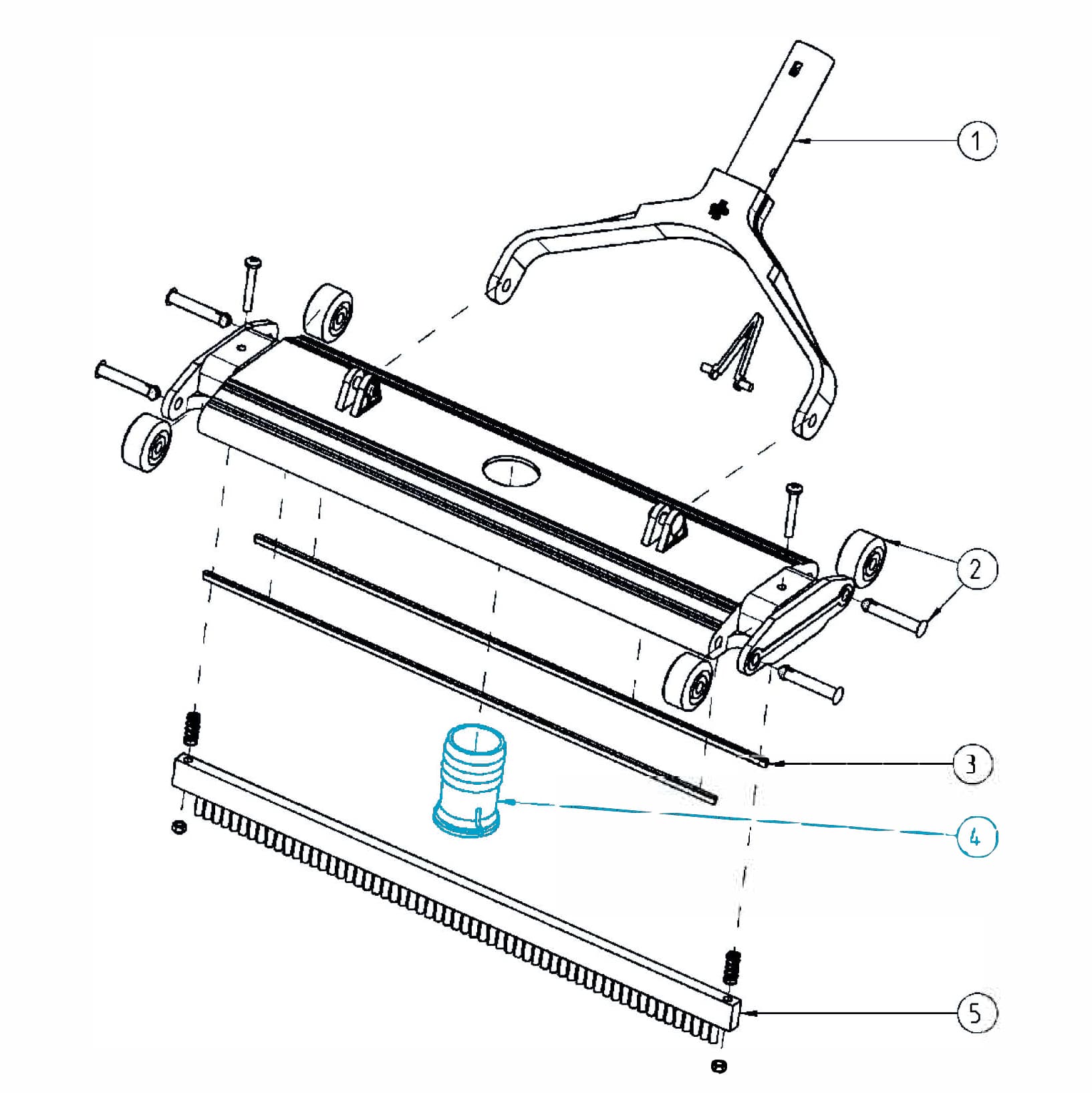 1
2
3
4
5