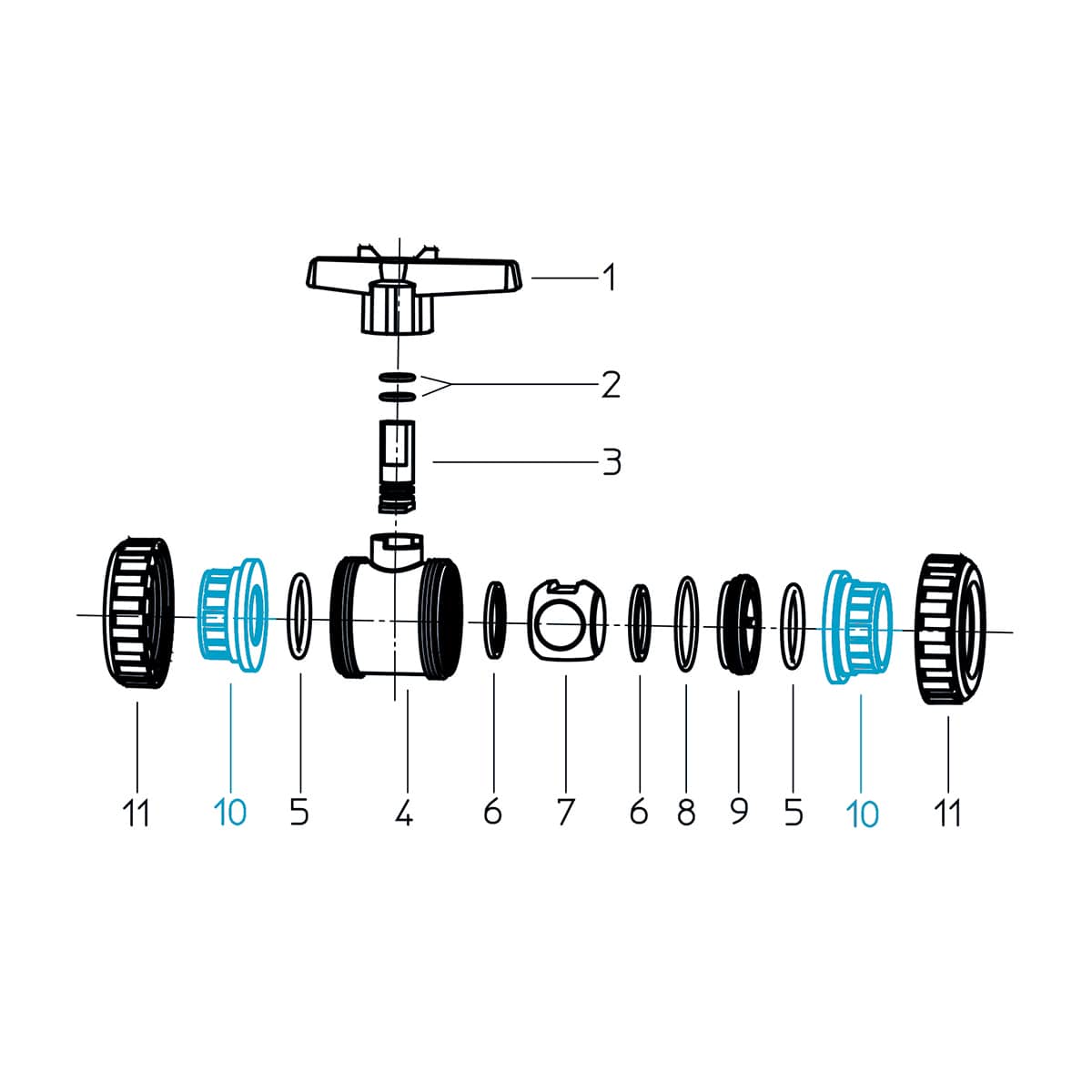 1
2
3
11 10 5 4 6 7 6 8 9 5 10 11