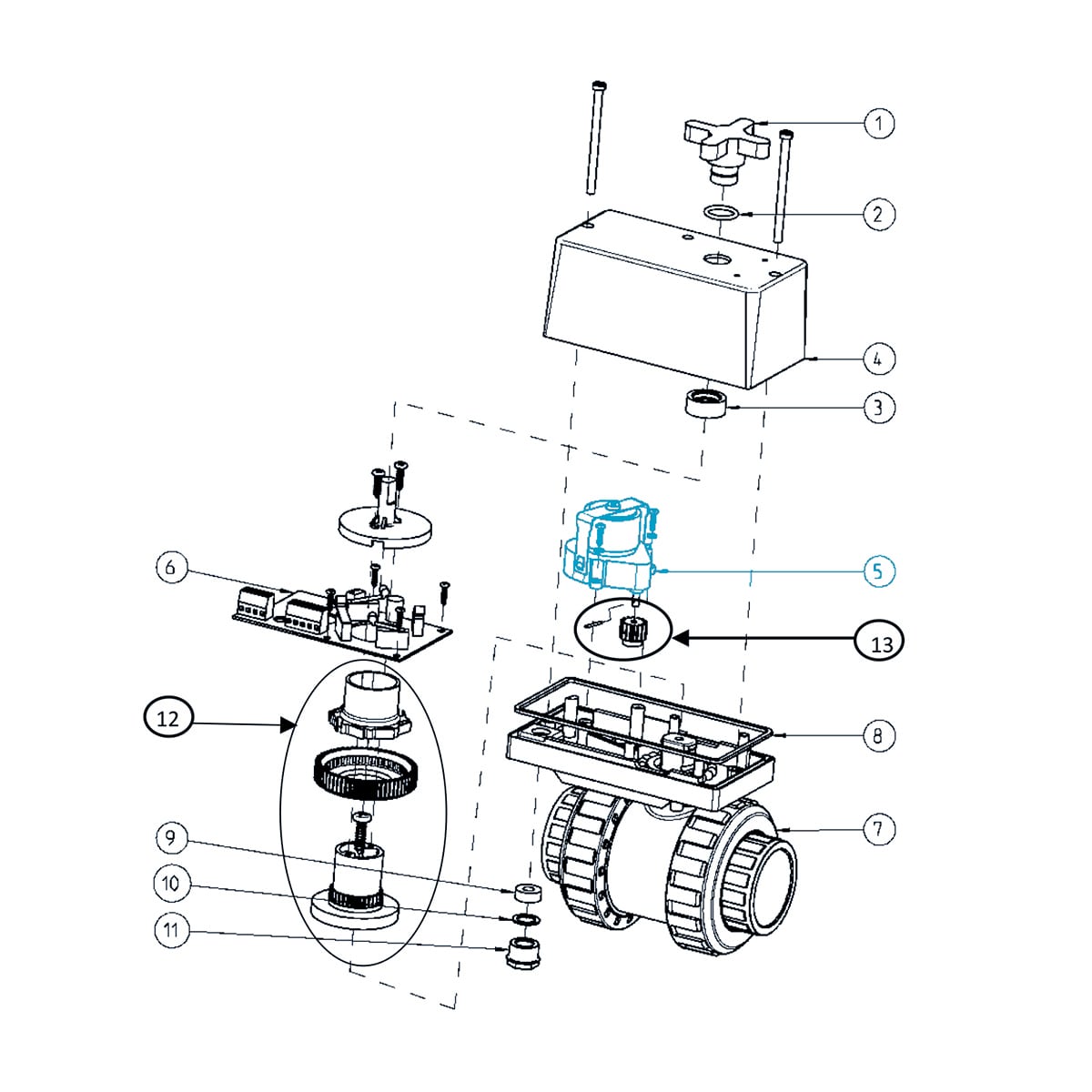 1
2
4
3
6
5
13
12
8
7
9
10
11