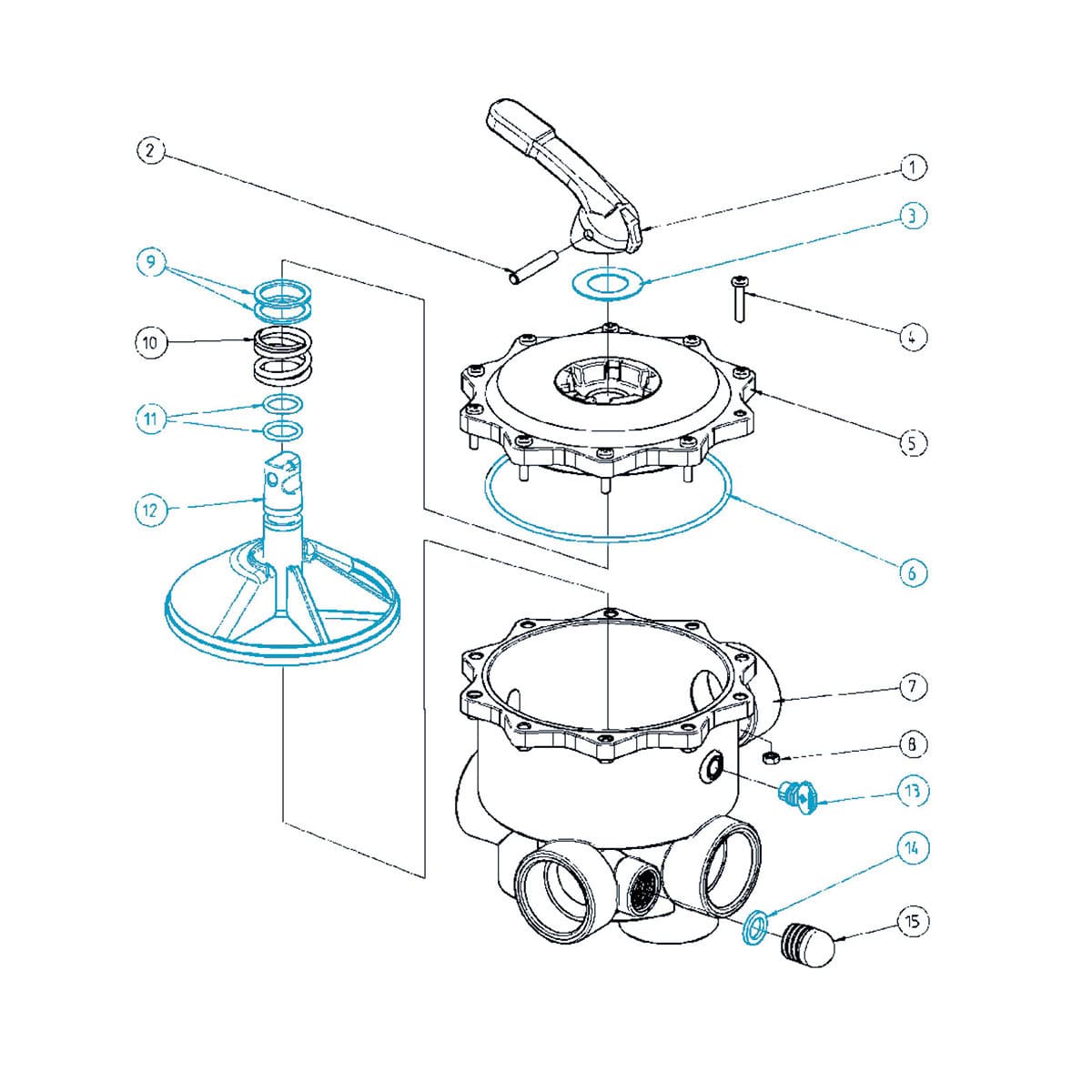 2
1
3
9
4
10
5
11
12
6
7
8
13
14
15