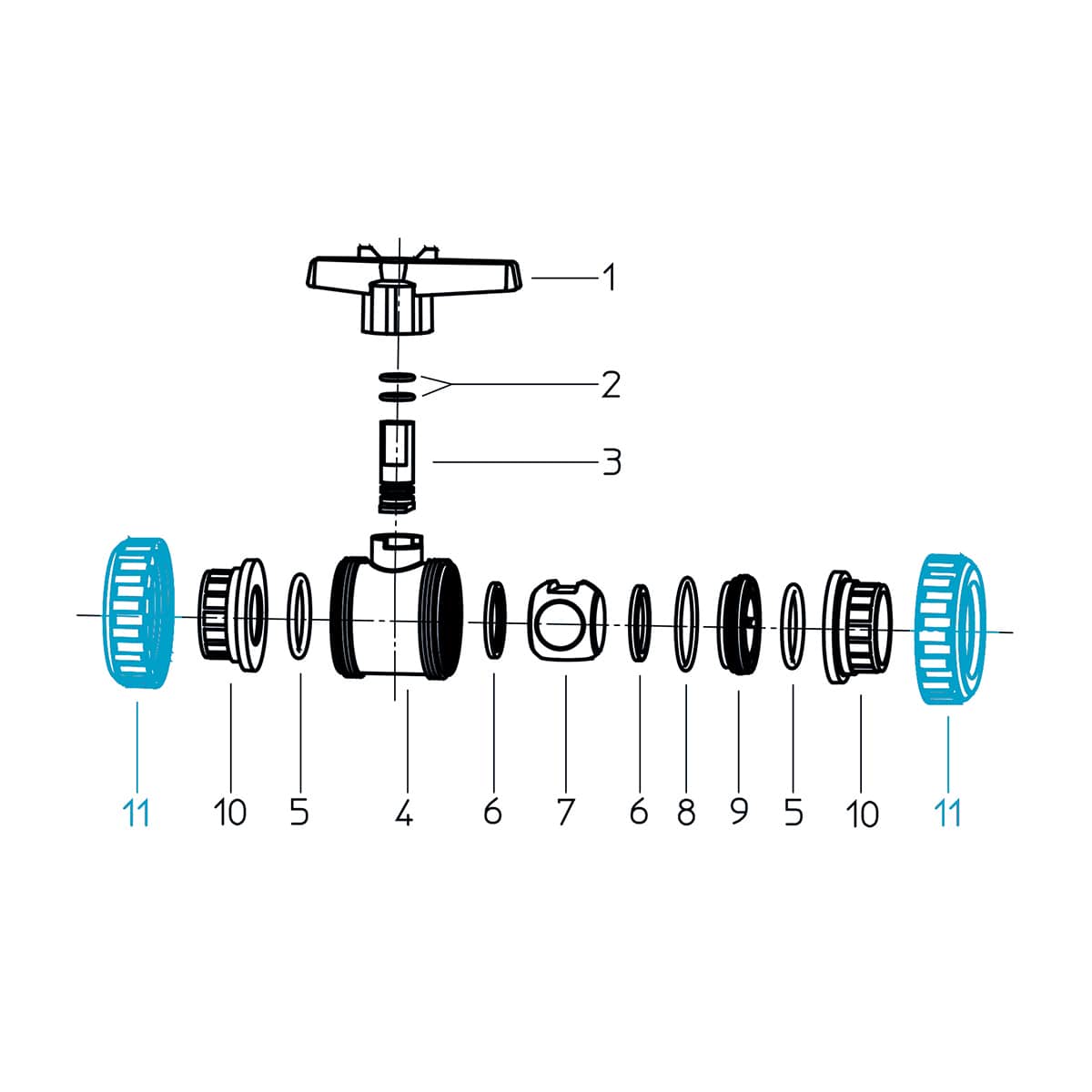 1
2
3
11 10 5 4 6 7 6 8 9 5 10 11