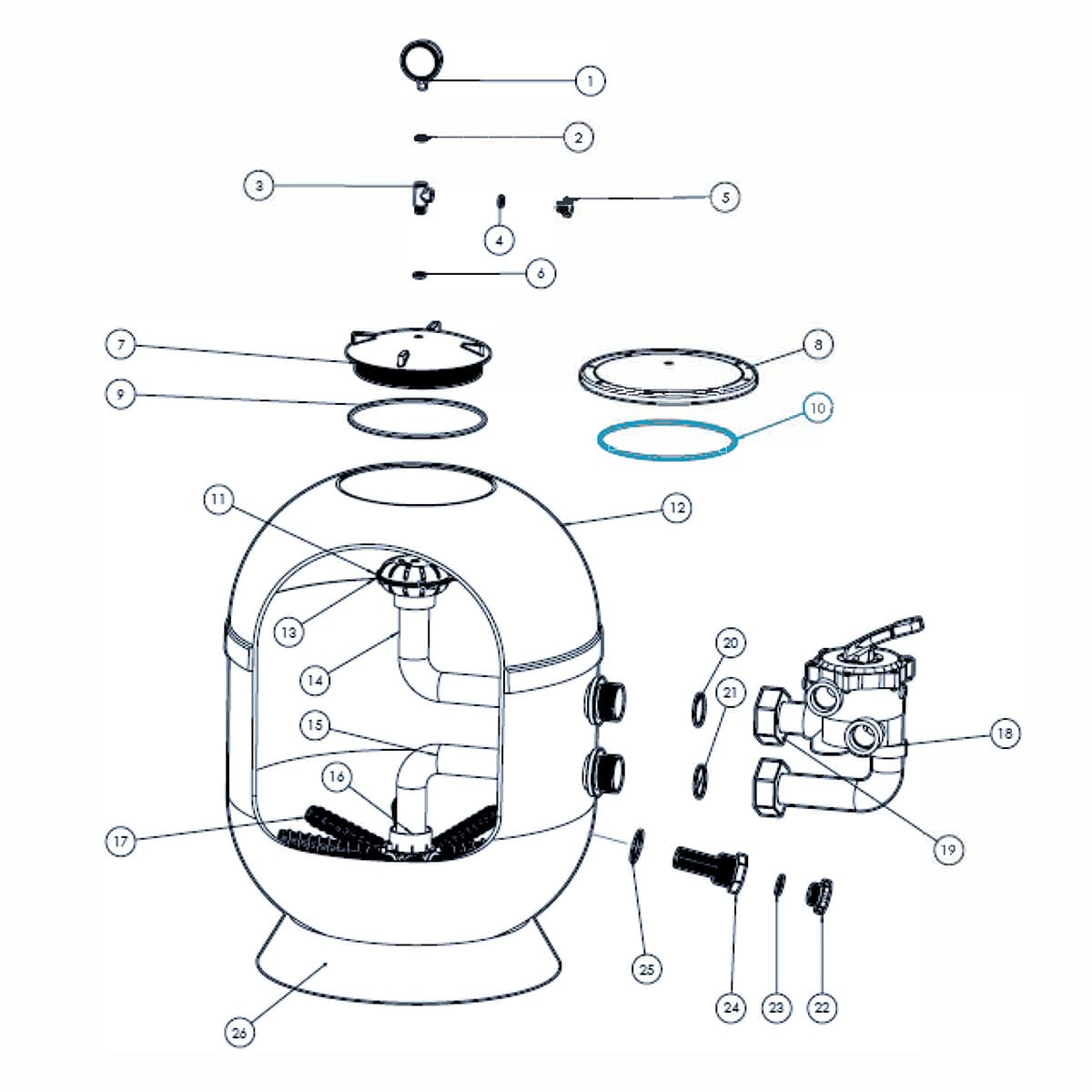 1
2
3
4
5
6
7
8
9
10
11
12
13
14
15
16
17
18
19
20
21
22
23
24
25
26