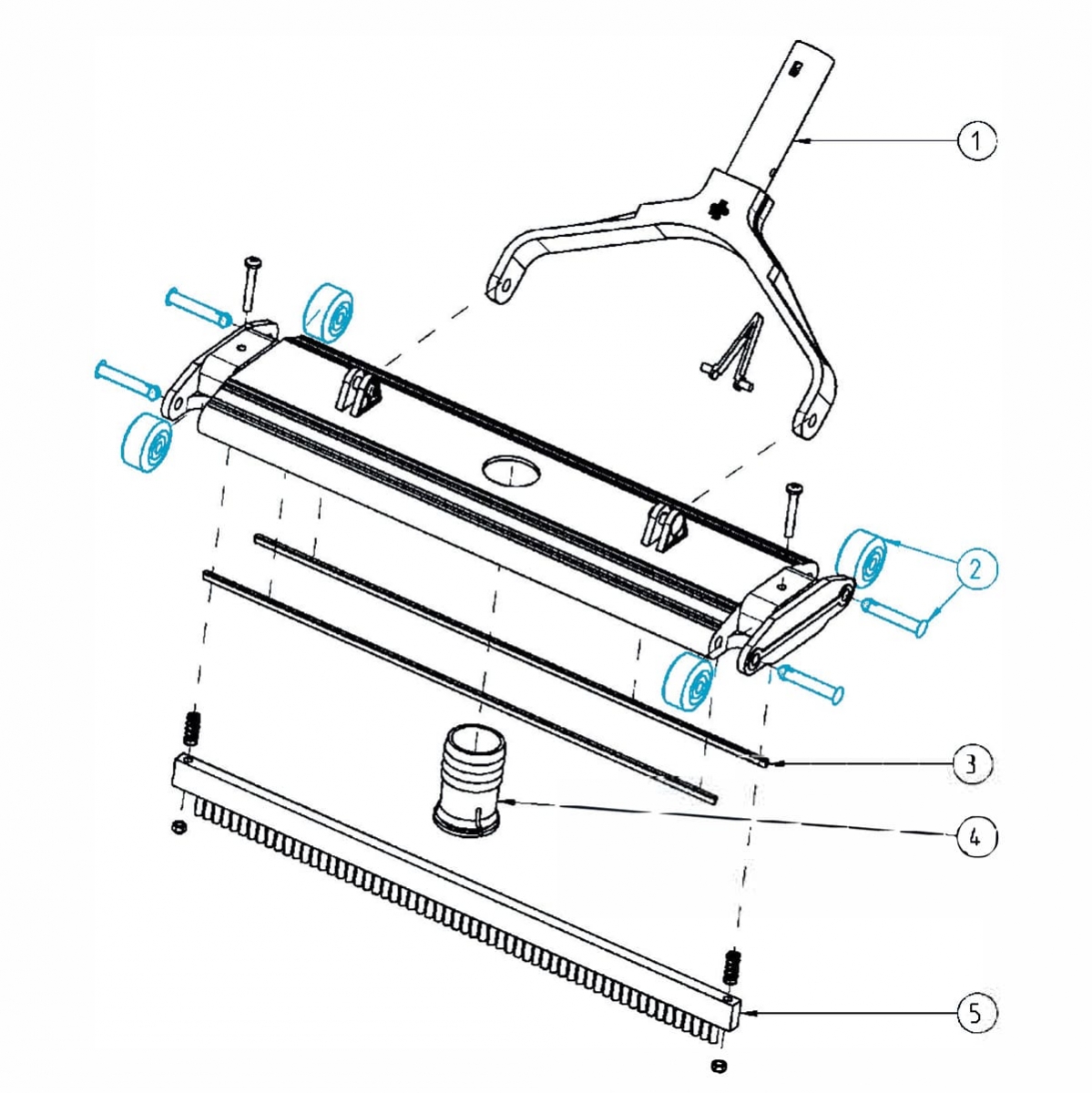 1
2
3
4
5