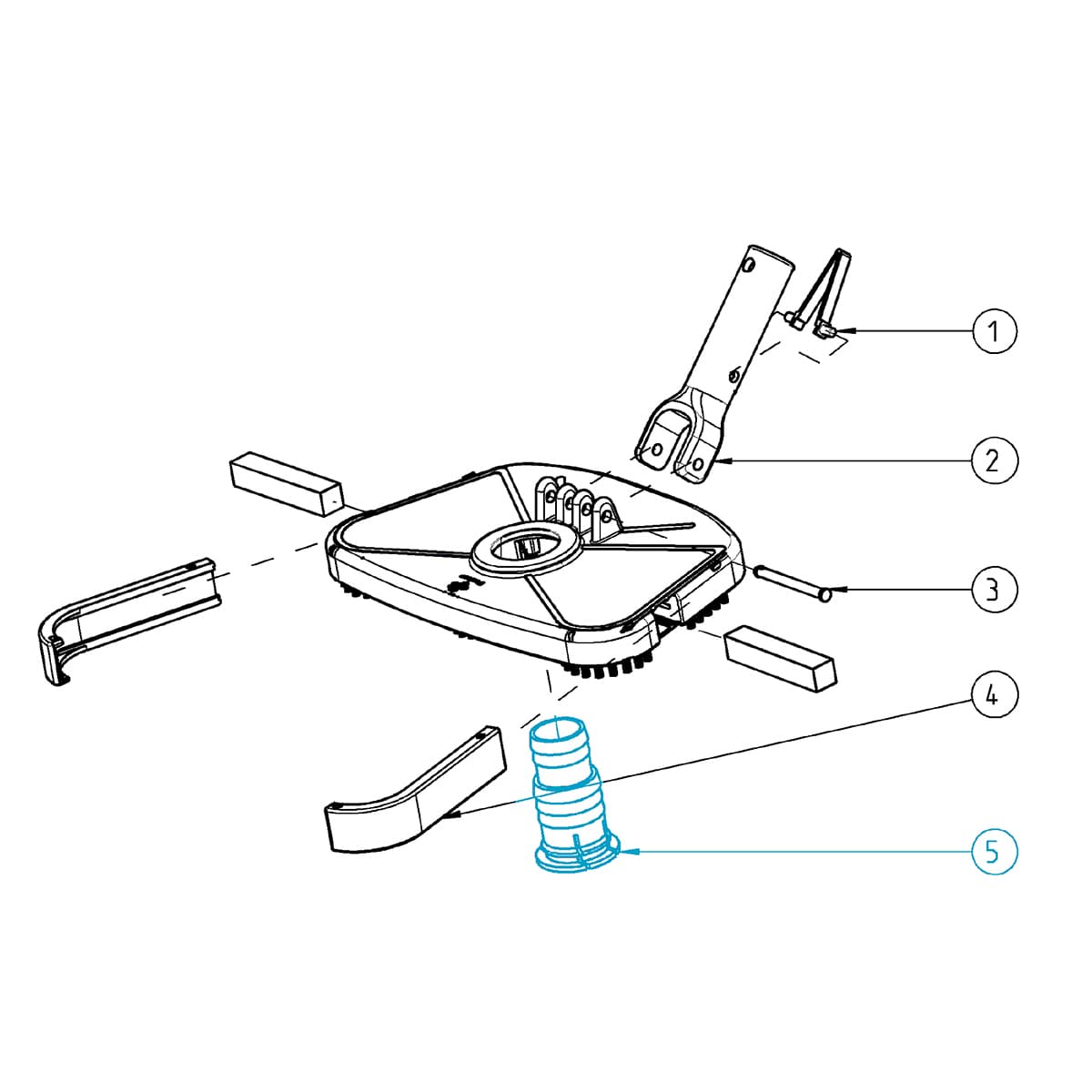 1
2
3
4
5