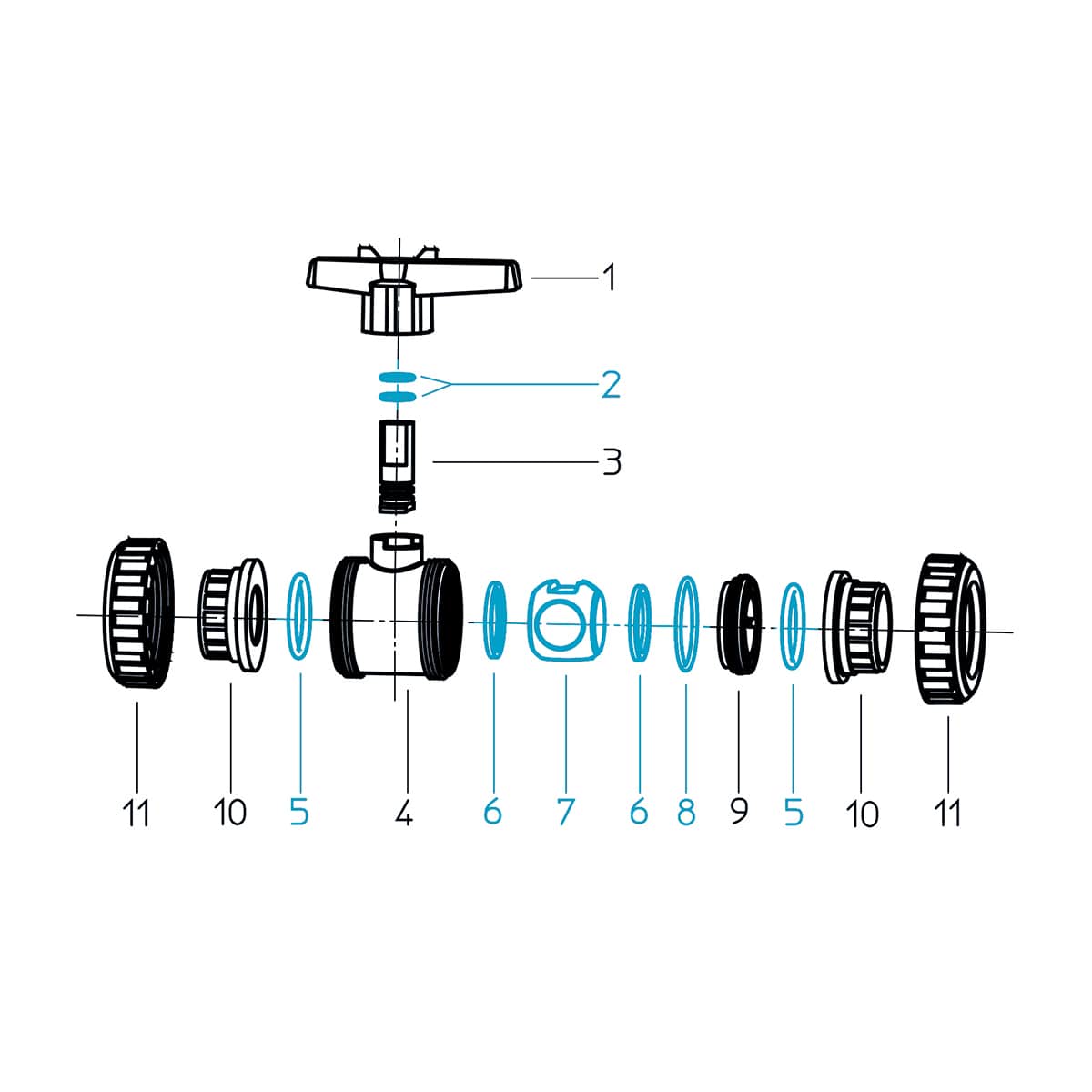 1
2
3
11 10 5 4 6 7 6 8 9 5 10 11