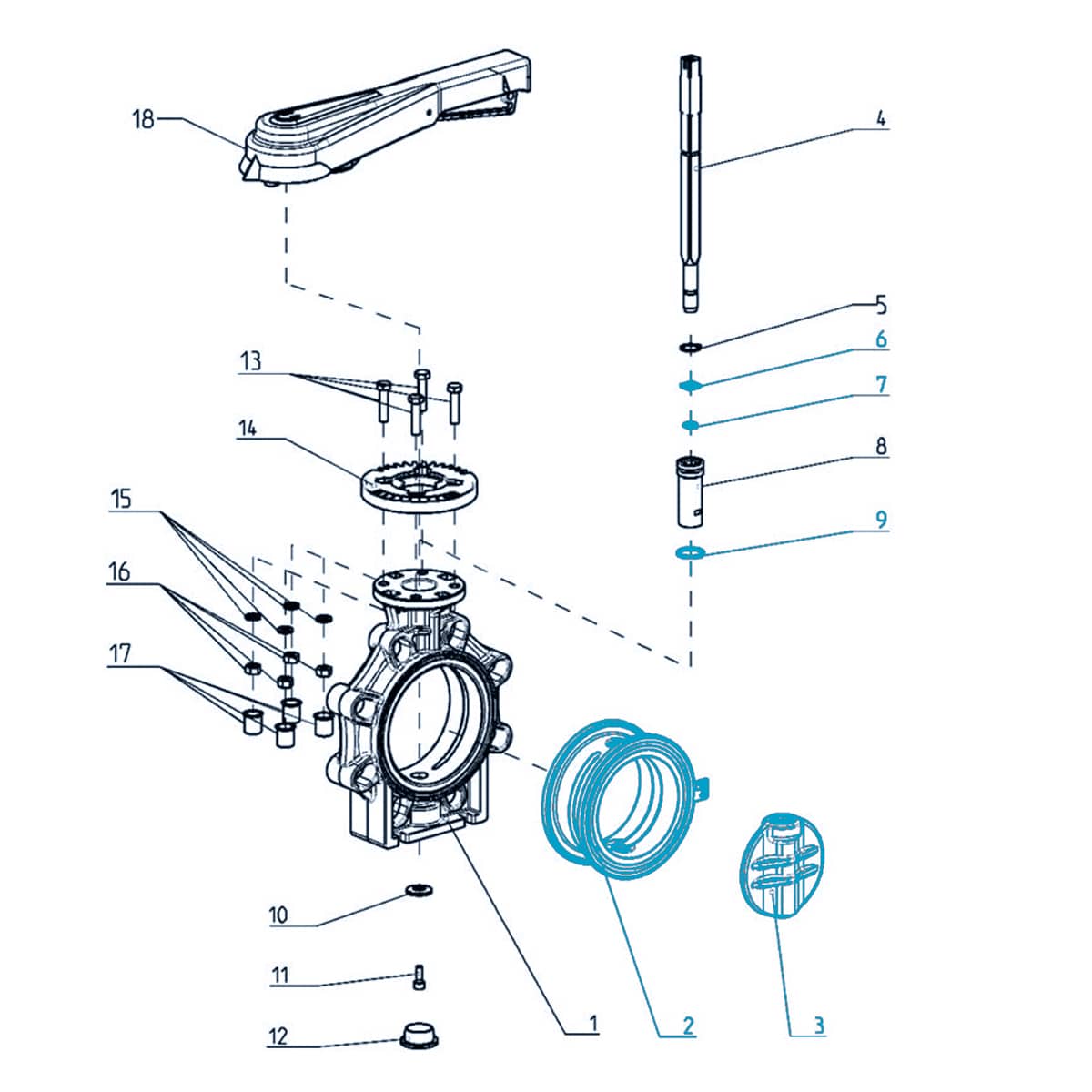 18
4
5
6
7
8
9
13
14
15
16
17
10
11
12
1
2
3